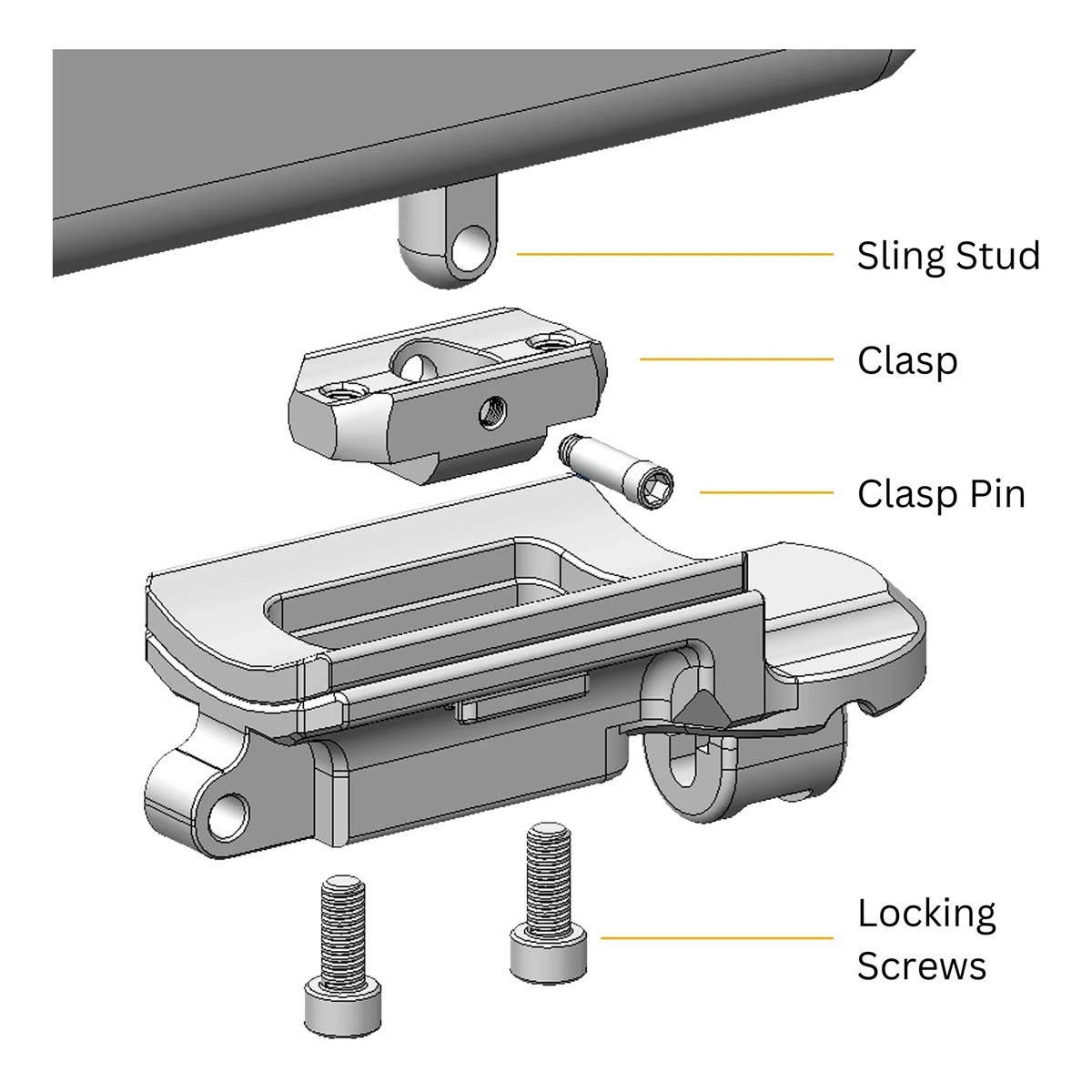 Sling Stud

Clasp

Clasp Pin

Locking Screws